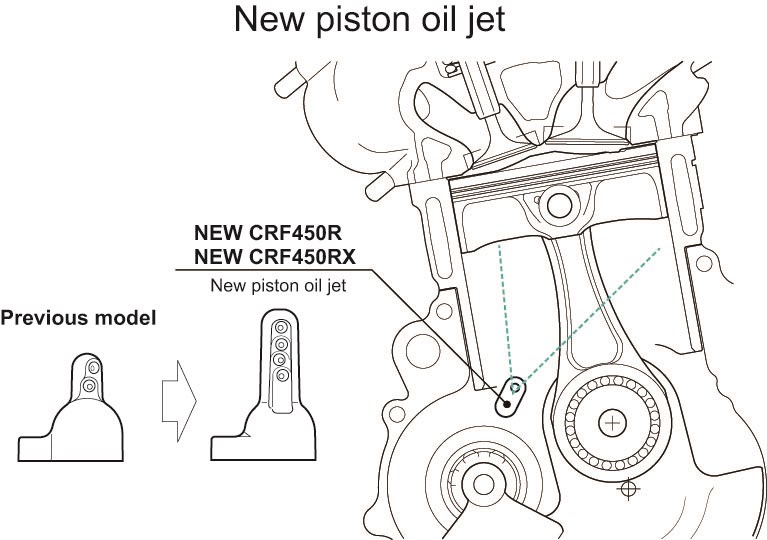 New piston oil jet

NEW CRF450R
NEW CRF450RX

New piston oil jet

Previous model