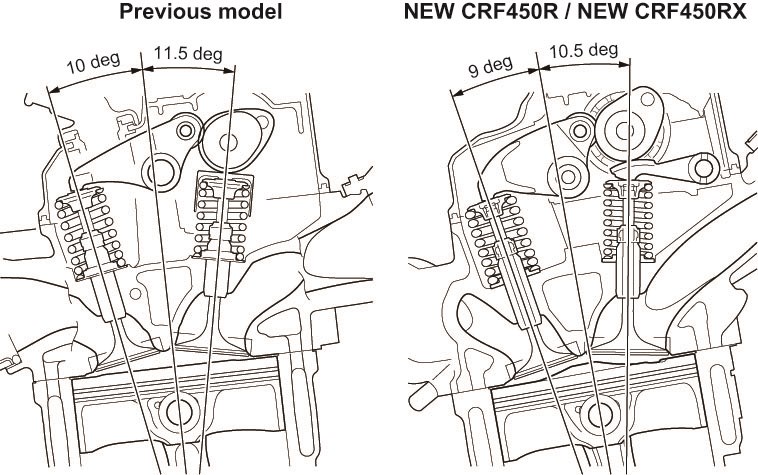 Previous model

10 deg

11.5 deg

NEW CRF450R / NEW CRF450RX

9 deg

10.5 deg