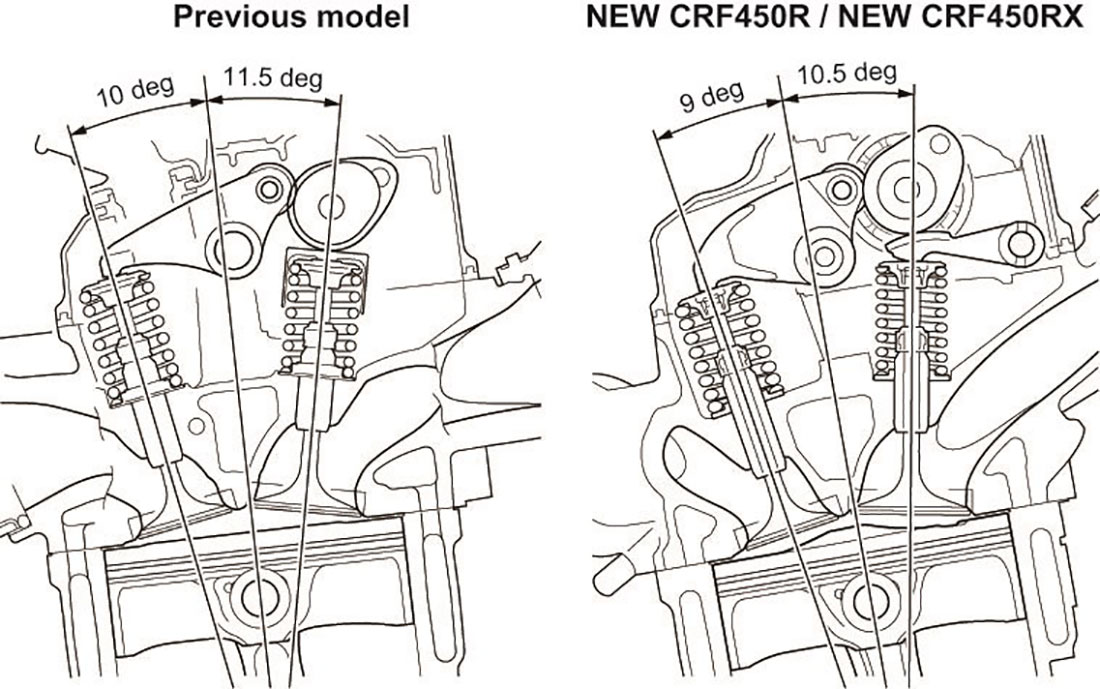 Previous model

10 deg

11.5 deg

NEW CRF450R / NEW CRF450RX

9 deg

10.5 deg