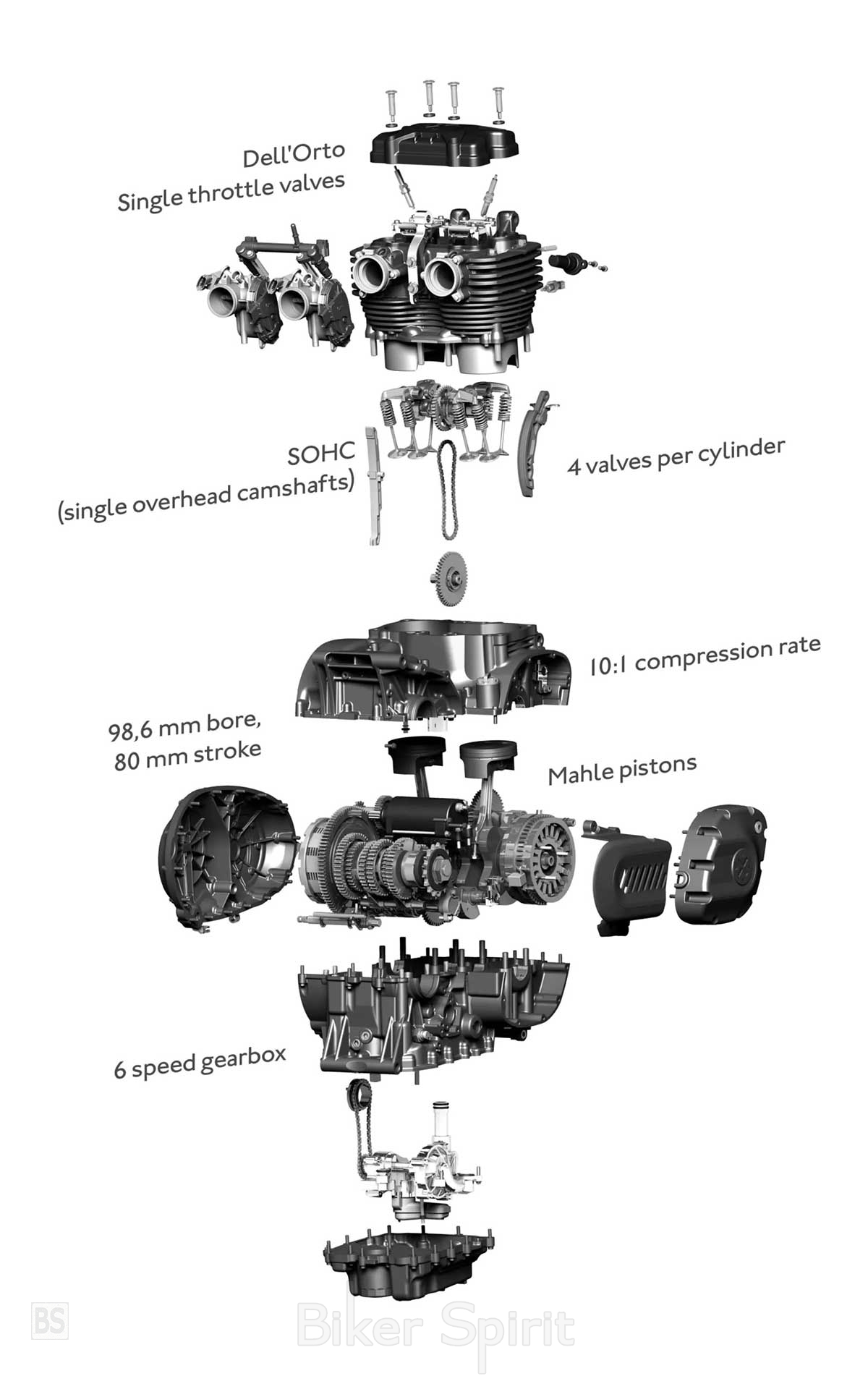 Dell'Orto
Single throttle valves

SOHC
(single overhead camshafts)

4 valves per cylinder

10:1 compression rate

98,6 mm bore,
80 mm stroke

Mahle pistons

6 speed gearbox

BS Biker Spirit